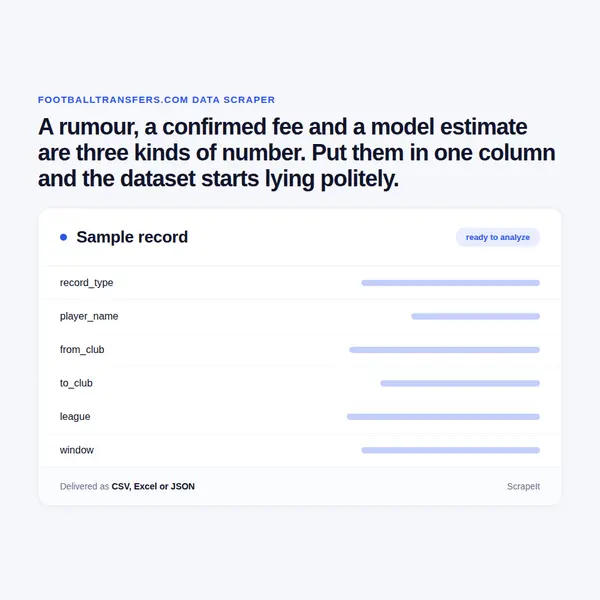 FOOTBALLTRANSFERS.COM DATA SCRAPER

A rumour, a confirmed fee and a model estimate are three kinds of number. Put them in one column and the dataset starts lying politely.

Sample record

ready to analyze

record_type

player_name

from_club

to_club

league

window

Delivered as CSV, Excel or JSON

ScrapeIt